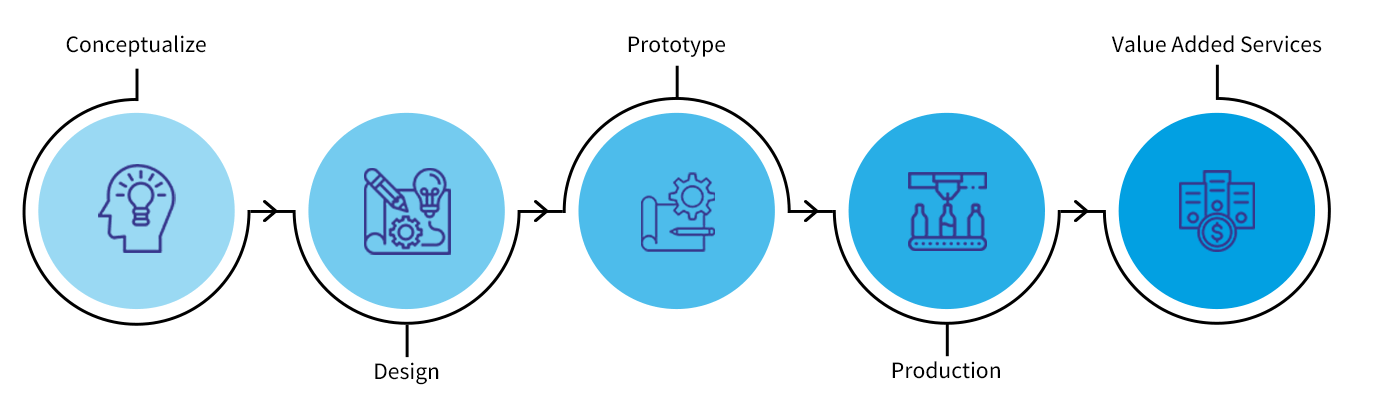 Conceptualize

Design

Prototype

Production

Value Added Services